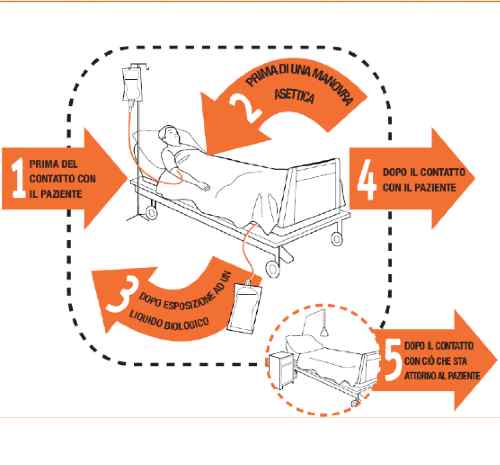 1 PRIMA DEL CONTATTO CON IL PAZIENTE

2 PRIMA DI UNA MANOVRA ASETTICA

3 DOPO ESPOSIZIONE AD UN LIQUIDO BIOLOGICO

4 DOPO IL CONTATTO CON IL PAZIENTE

5 DOPO IL CONTATTO CON CIÒ CHE STA ATTORNO AL PAZIENTE